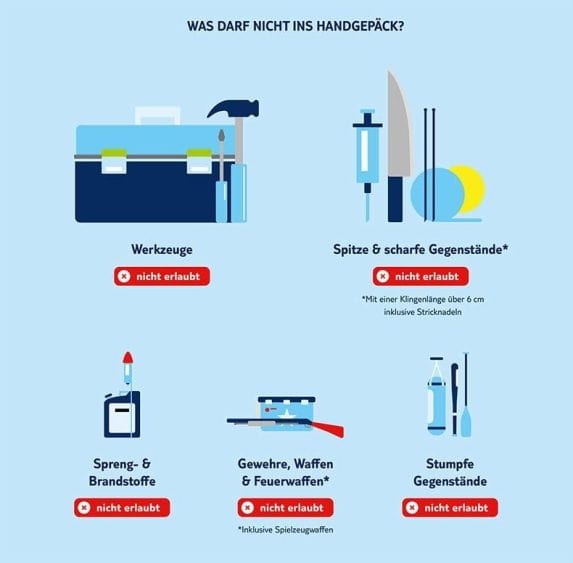 WAS DARF NICHT INS HANDGEPÄCK?

Werkzeuge

nicht erlaubt

Spitze & scharfe Gegenstände*

nicht erlaubt

*Mit einer Klingenlänge über 6 cm inklusive Stricknadeln

Spreng- & Brandstoffe

nicht erlaubt

Gewehre, Waffen & Feuerwaffen*

nicht erlaubt

*Inklusive Spielzeugwaffen

Stumpfe Gegenstände

nicht erlaubt