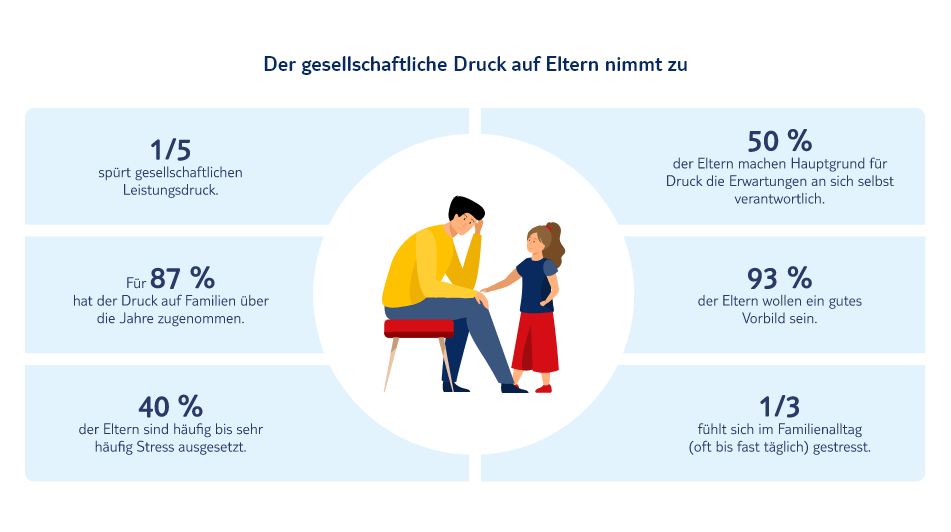 Der gesellschaftliche Druck auf Eltern nimmt zu

1/5
spürt gesellschaftlichen Leistungsdruck.

Für 87 %
hat der Druck auf Familien über die Jahre zugenommen.

40 %
der Eltern sind häufig bis sehr häufig Stress ausgesetzt.

50 %
der Eltern machen Hauptgrund für Druck die Erwartungen an sich selbst verantwortlich.

93 %
der Eltern wollen ein gutes Vorbild sein.

1/3
fühlt sich im Familienalltag (oft bis fast täglich) gestresst.