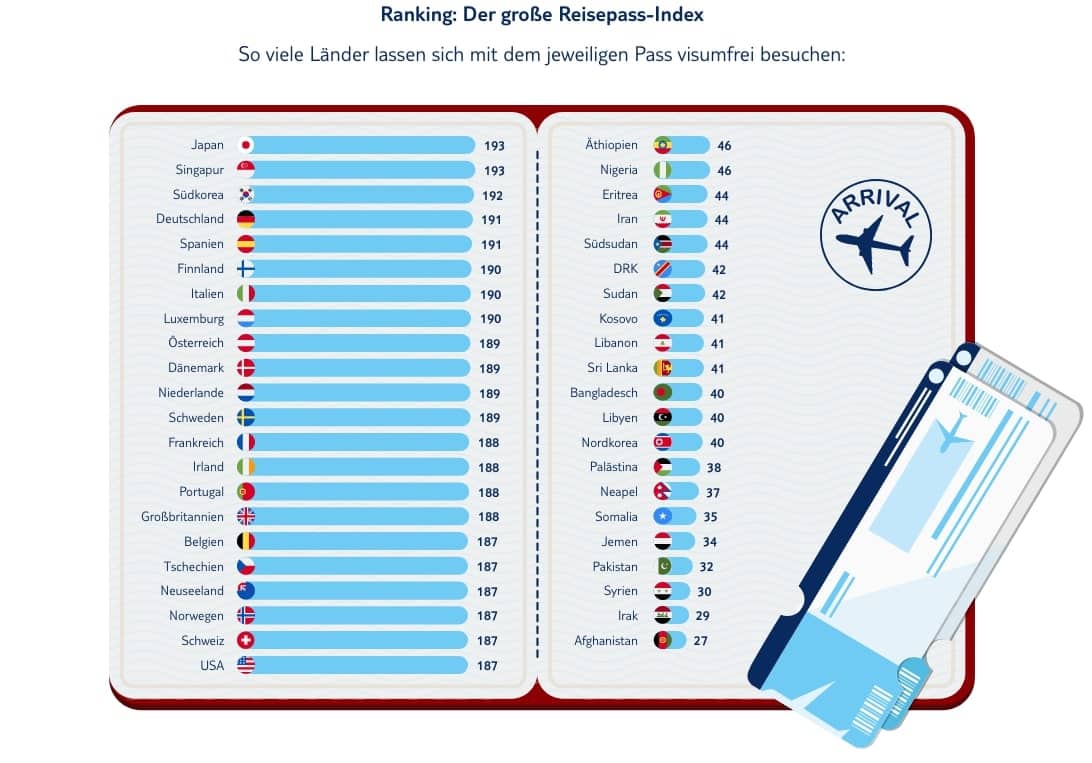 Ranking: Der große Reisepass-Index

So viele Länder lassen sich mit dem jeweiligen Pass visumfrei besuchen:

Japan 193
Singapur 193
Südkorea 192
Deutschland 191
Spanien 191
Finnland 190
Italien 190
Luxemburg 190
Österreich 189
Dänemark 189
Niederlande 189
Schweden 189
Frankreich 188
Irland 188
Portugal 188
Großbritannien 188
Belgien 187
Tschechien 187
Neuseeland 187
Norwegen 187
Schweiz 187
USA 187

Äthiopien 46
Nigeria 46
Eritrea 44
Iran 44
Südsudan 44
DRK 42
Sudan 42
Kosovo 41
Libanon 41
Sri Lanka 41
Bangladesch 40
Libyen 40
Nordkorea 40
Palästina 38
Neapel 37
Somalia 35
Jemen 34
Pakistan 32
Syrien 30
Irak 29
Afghanistan 27

ARRIVAL